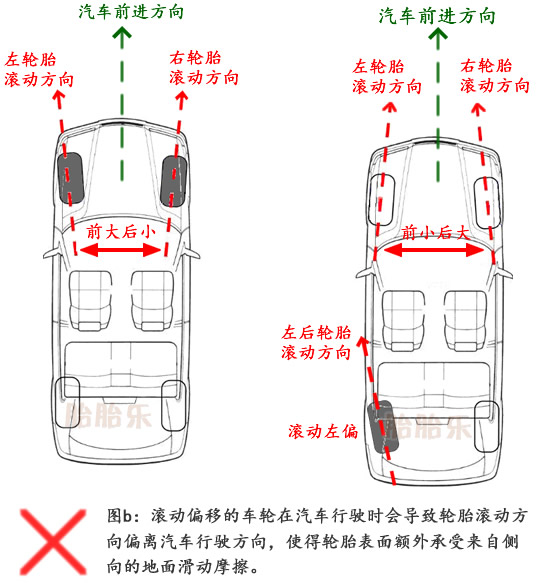 汽车前进方向

左轮胎
滚动方向

右轮胎
滚动方向

前大后小

胎胎乐

汽车前进方向

左轮胎
滚动方向

右轮胎
滚动方向

前小后大

左后轮胎
滚动方向

滚动左偏

胎胎乐

图b：滚动偏移的车轮在汽车行驶时会导致轮胎滚动方向偏离汽车行驶方向，使得轮胎表面额外承受来自侧向的地面滑动摩擦。